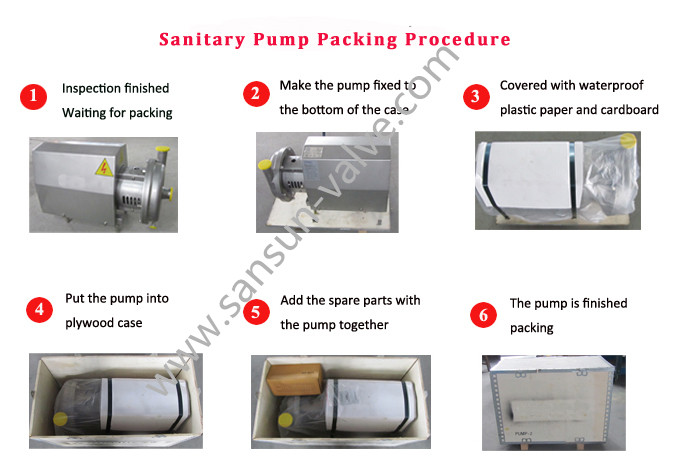 Sanitary Pump Packing Procedure

1 Inspection finished Waiting for packing

2 Make the pump fixed to the bottom of the case

3 Covered with waterproof plastic paper and cardboard

4 Put the pump into plywood case

5 Add the spare parts with the pump together

6 The pump is finished packing

PUMP-2

www.sansun-valve.com